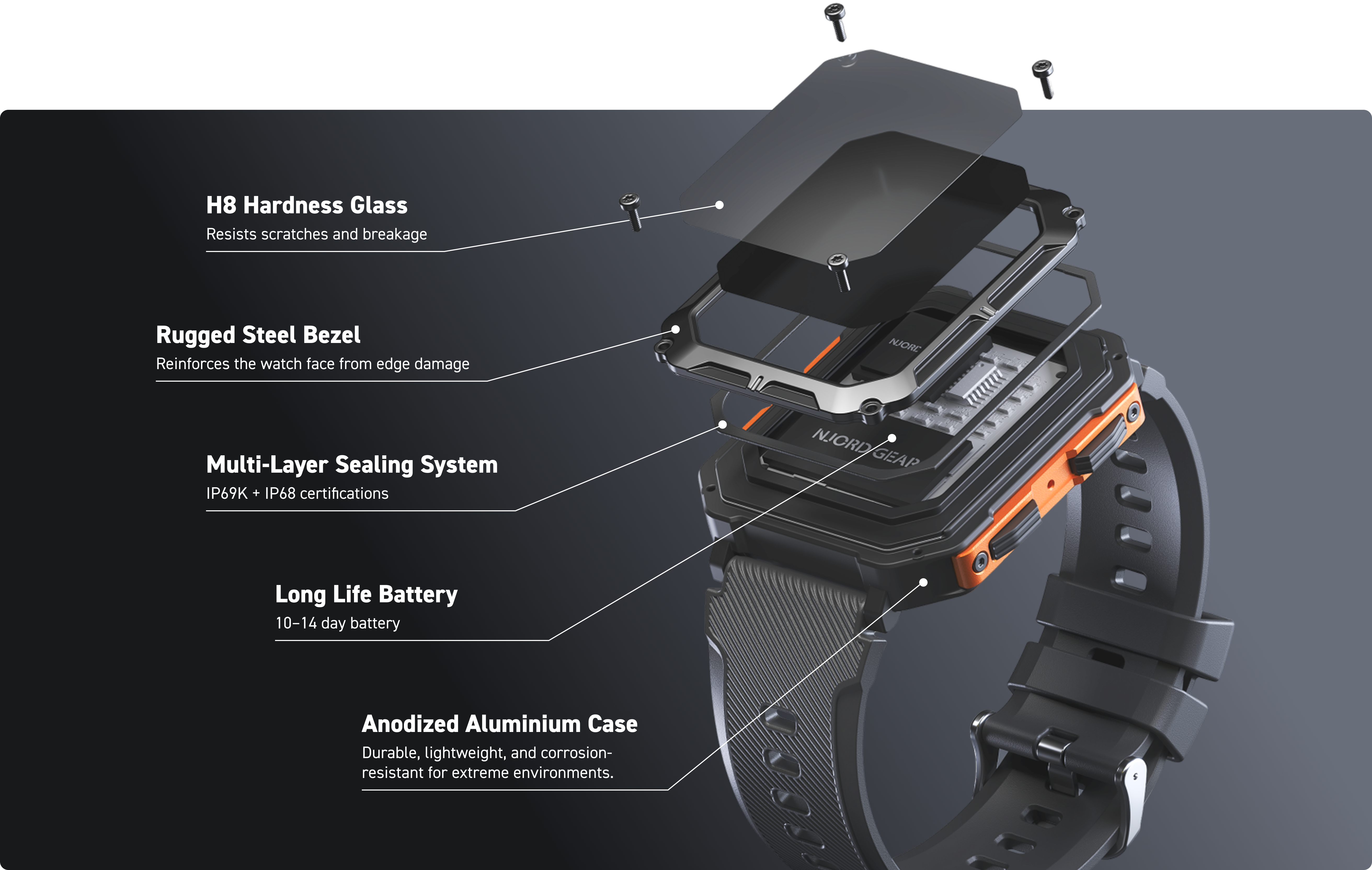 H8 Hardness Glass
Resists scratches and breakage

Rugged Steel Bezel
Reinforces the watch face from edge damage

Multi-Layer Sealing System
IP69K + IP68 certifications

Long Life Battery
10–14 day battery

Anodized Aluminium Case
Durable, lightweight, and corrosion-resistant for extreme environments.

NJORD

NJORD GEAR